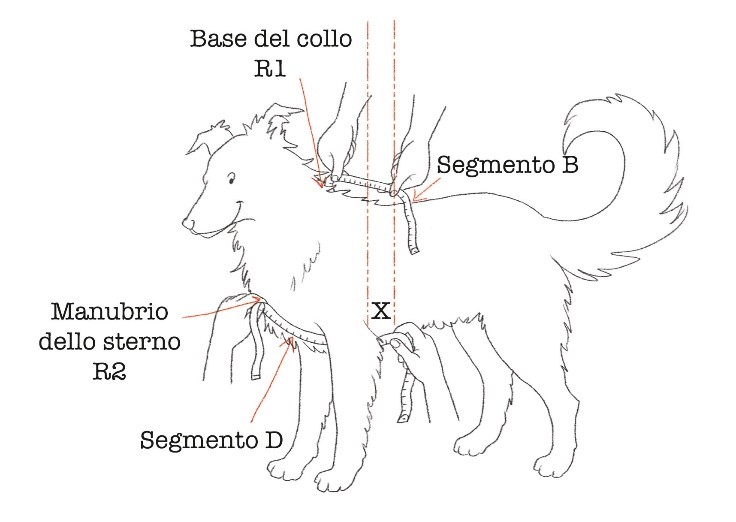 Base del collo
R1

Segmento B

Manubrio
dello sterno
R2

X

Segmento D